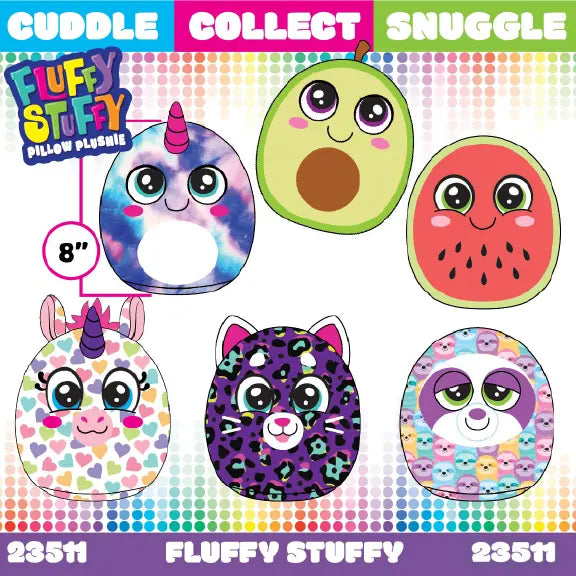 CUDDLE COLLECT SNUGGLE

FLUFFY STUFFY PILLOW PLUSHIE

8"

23511 FLUFFY STUFFY 23511