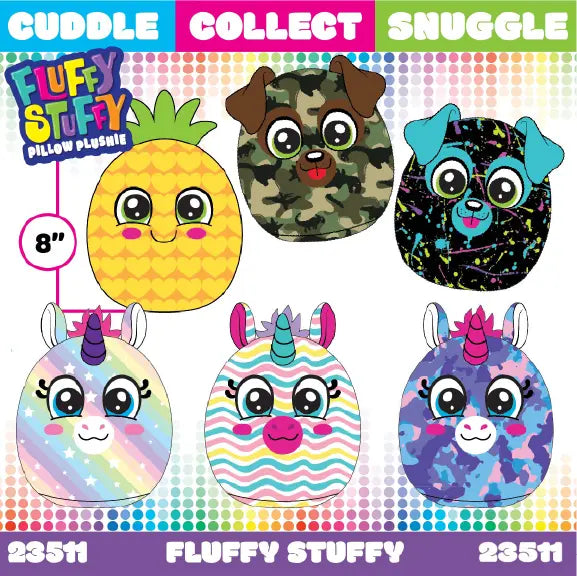 CUDDLE COLLECT SNUGGLE

FLUFFY STUFFY
PILLOW PLUSHIE

8"

23511 FLUFFY STUFFY 23511